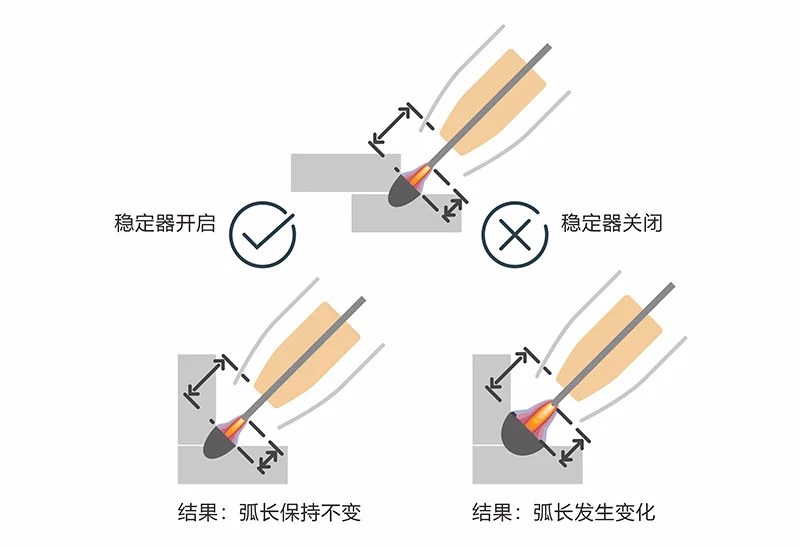 稳定器开启

稳定器关闭

结果：弧长保持不变

结果：弧长发生变化